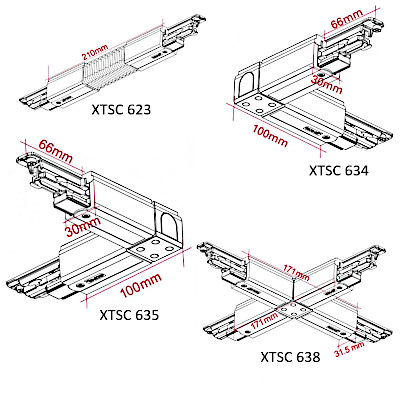 210mm
XTSC 623

66mm
30mm
100mm
XTSC 634

66mm
30mm
100mm
XTSC 635

171mm
171mm
31.5 mm
XTSC 638